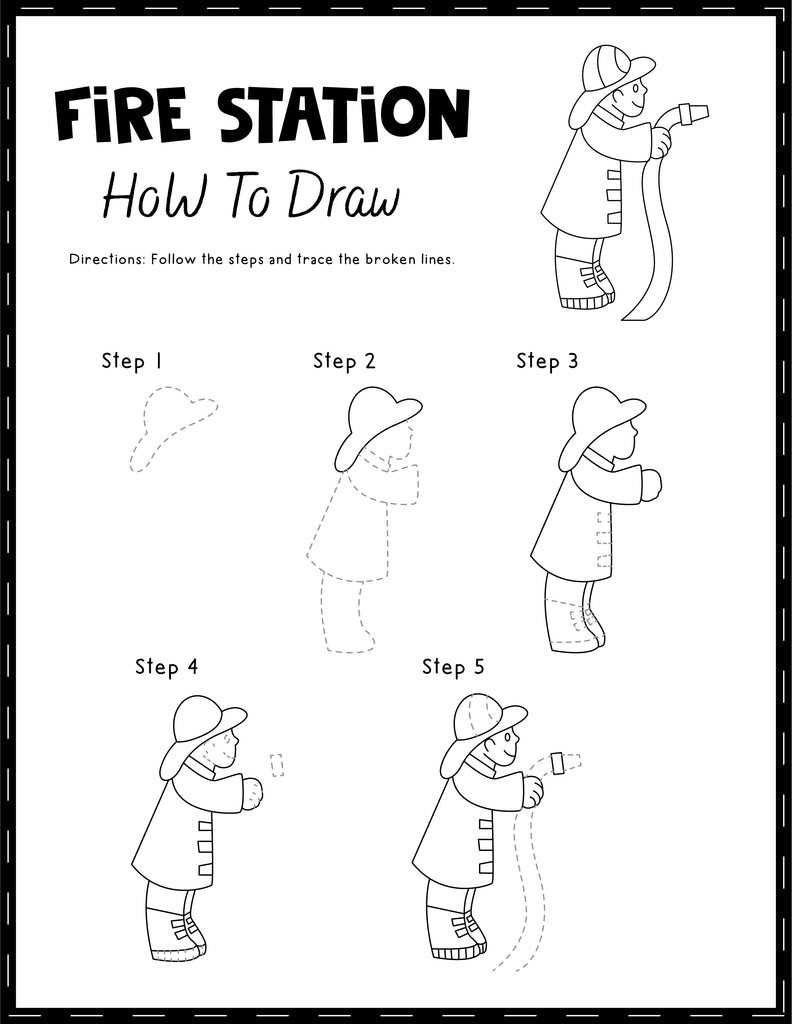 FiRE STATiON
HoW To Draw

Directions: Follow the steps and trace the broken lines.

Step 1

Step 2

Step 3

Step 4

Step 5